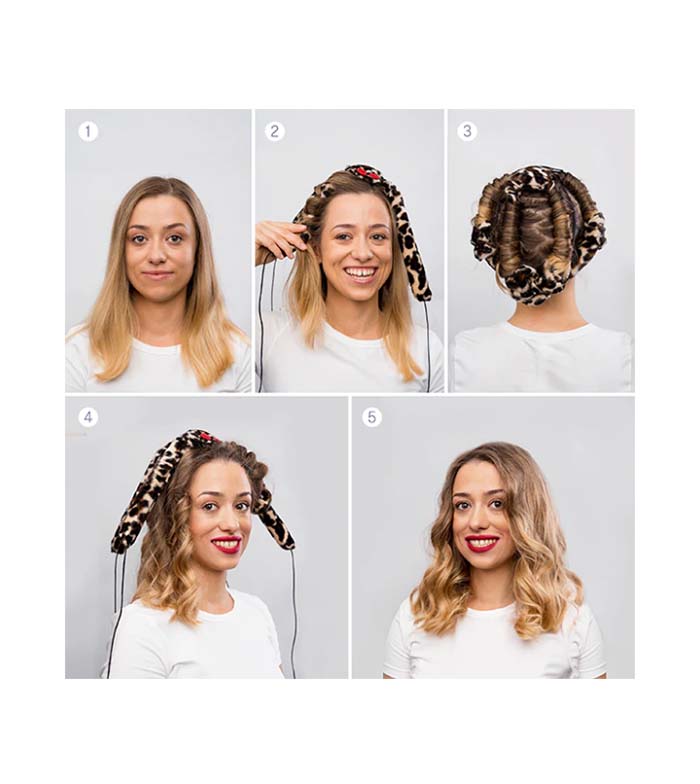 1

2

3

4

5