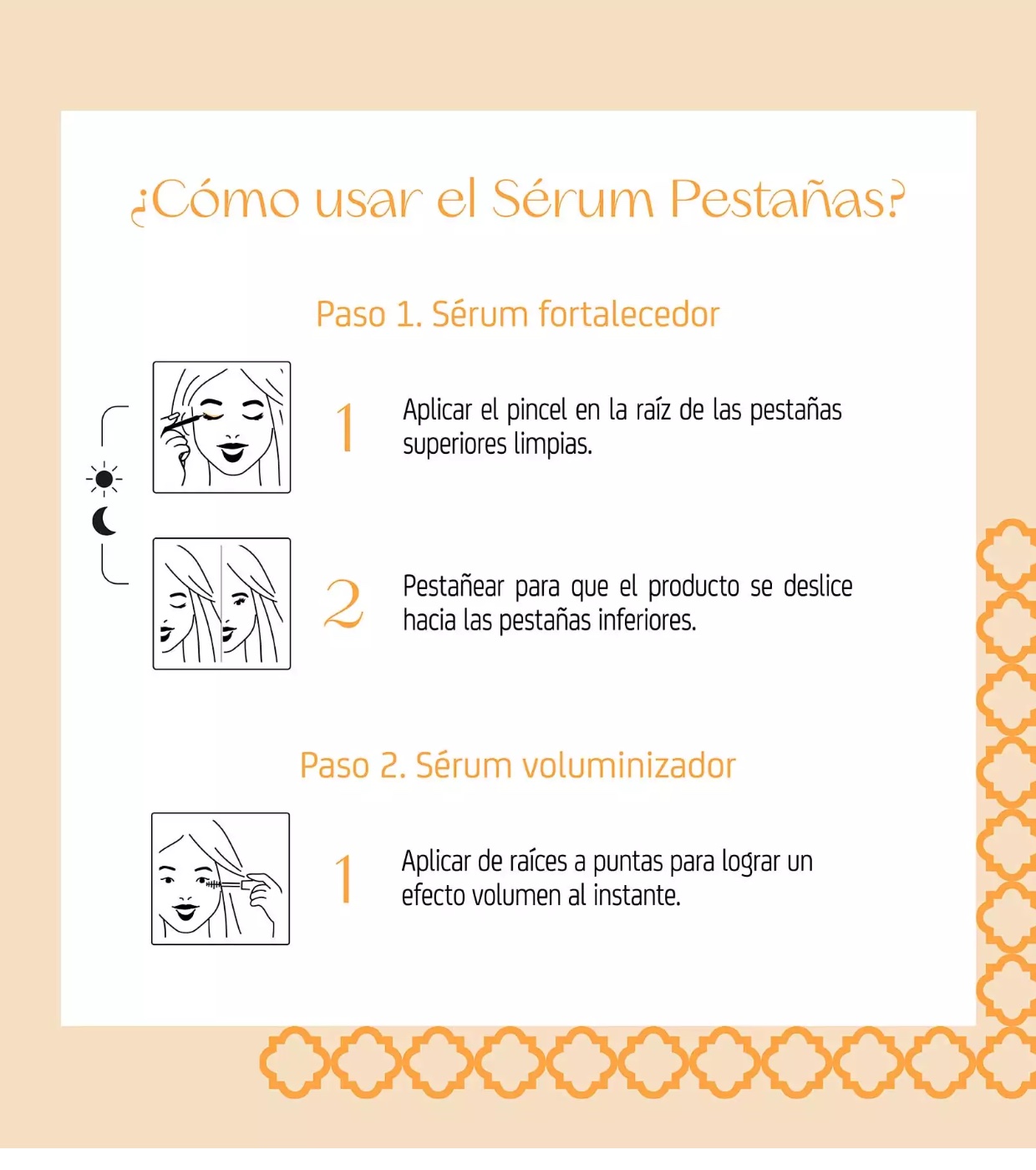 ¿Cómo usar el Sérum Pestañas?

Paso 1. Sérum fortalecedor

1 Aplicar el pincel en la raíz de las pestañas superiores limpias.

2 Pestañear para que el producto se deslice hacia las pestañas inferiores.

Paso 2. Sérum voluminizador

1 Aplicar de raíces a puntas para lograr un efecto volumen al instante.