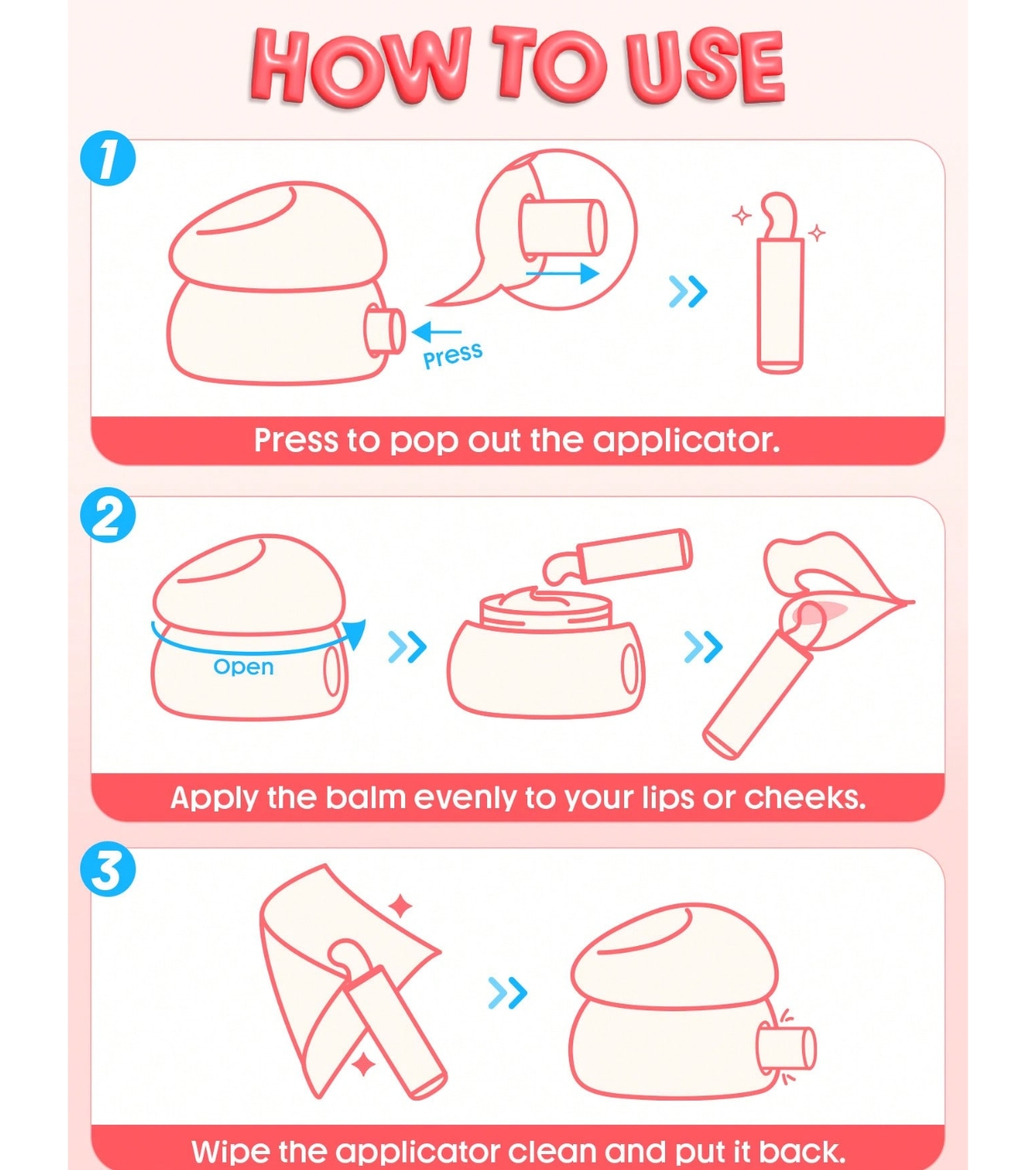 HOW TO USE

1

Press

Press to pop out the applicator.

2

Open

Apply the balm evenly to your lips or cheeks.

3

Wipe the applicator clean and put it back.