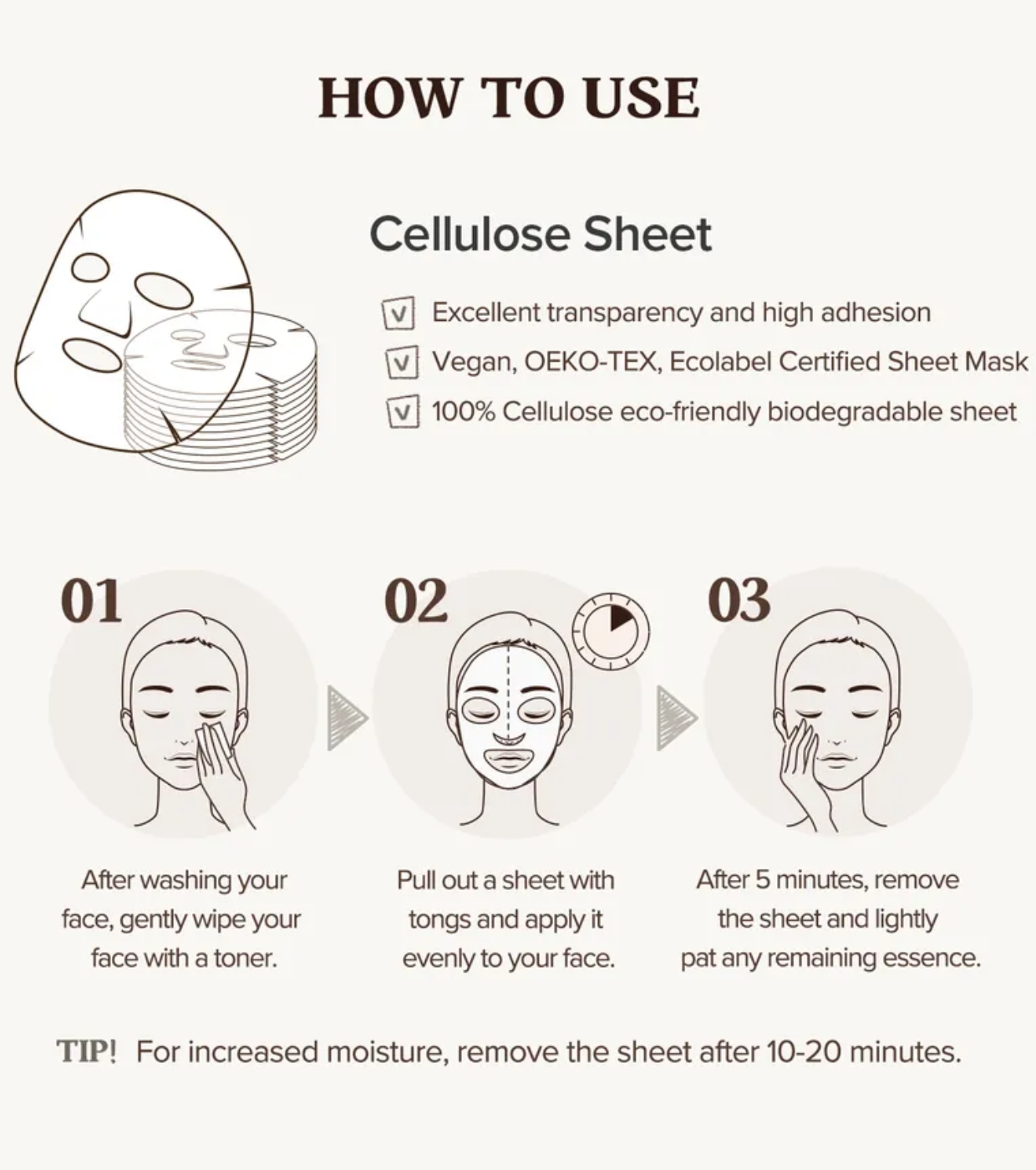 HOW TO USE

Cellulose Sheet

Excellent transparency and high adhesion
Vegan, OEKO-TEX, Ecolabel Certified Sheet Mask
100% Cellulose eco-friendly biodegradable sheet

01
After washing your face, gently wipe your face with a toner.

02
Pull out a sheet with tongs and apply it evenly to your face.

03
After 5 minutes, remove the sheet and lightly pat any remaining essence.

TIP! For increased moisture, remove the sheet after 10-20 minutes.